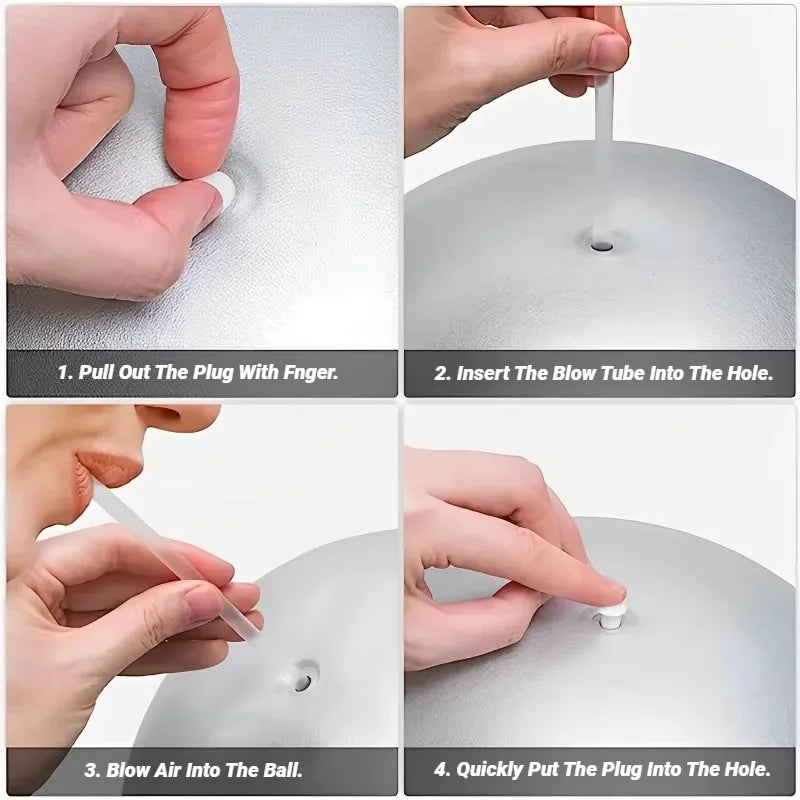 1. Pull Out The Plug With Fnger.

2. Insert The Blow Tube Into The Hole.

3. Blow Air Into The Ball.

4. Quickly Put The Plug Into The Hole.