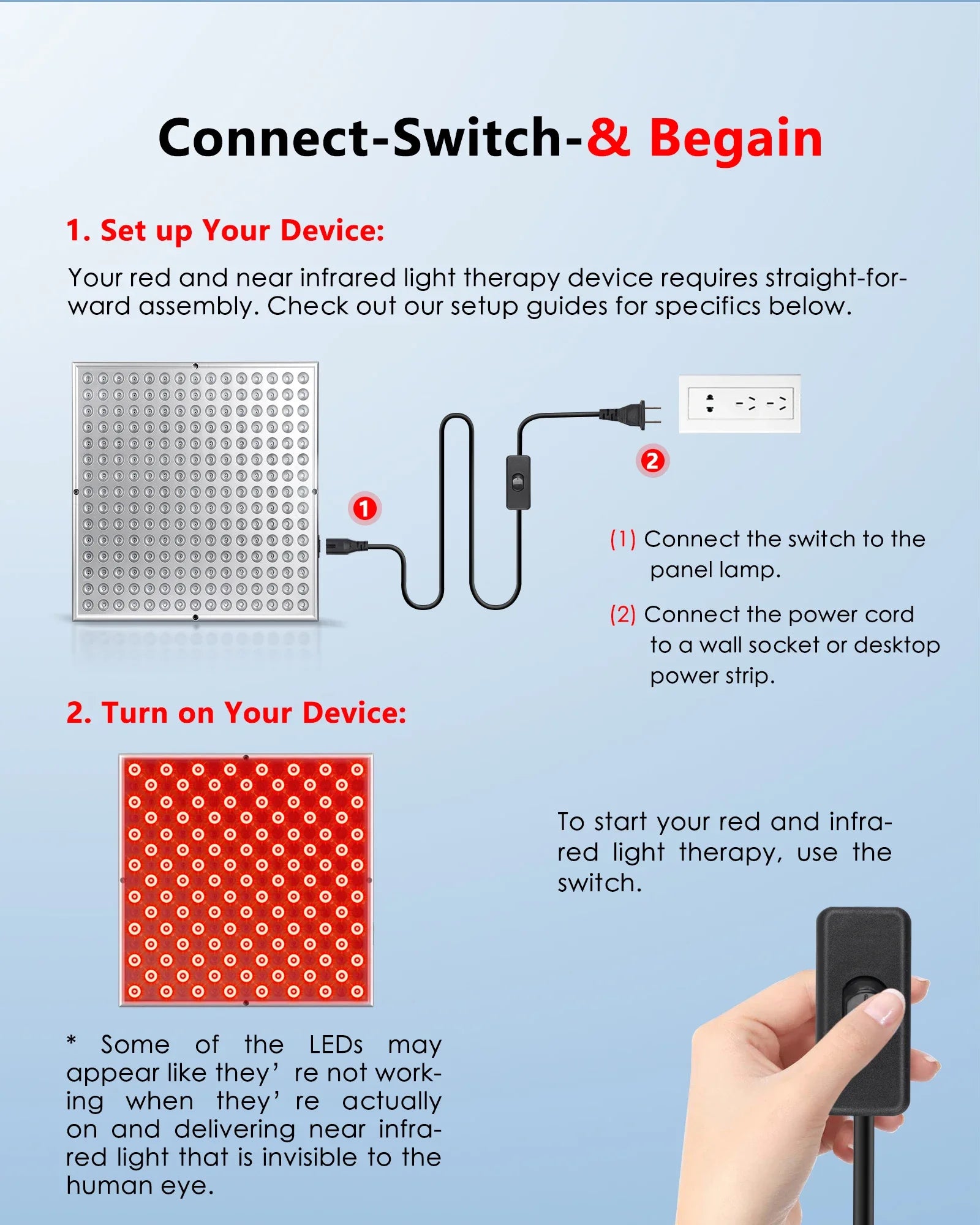 Connect-Switch-& Begain

1. Set up Your Device:

Your red and near infrared light therapy device requires straight-forward assembly. Check out our setup guides for specifics below.

1

2

(1) Connect the switch to the panel lamp.

(2) Connect the power cord to a wall socket or desktop power strip.

2. Turn on Your Device:

To start your red and infrared light therapy, use the switch.

* Some of the LEDs may appear like they' re not working when they' re actually on and delivering near infrared light that is invisible to the human eye.